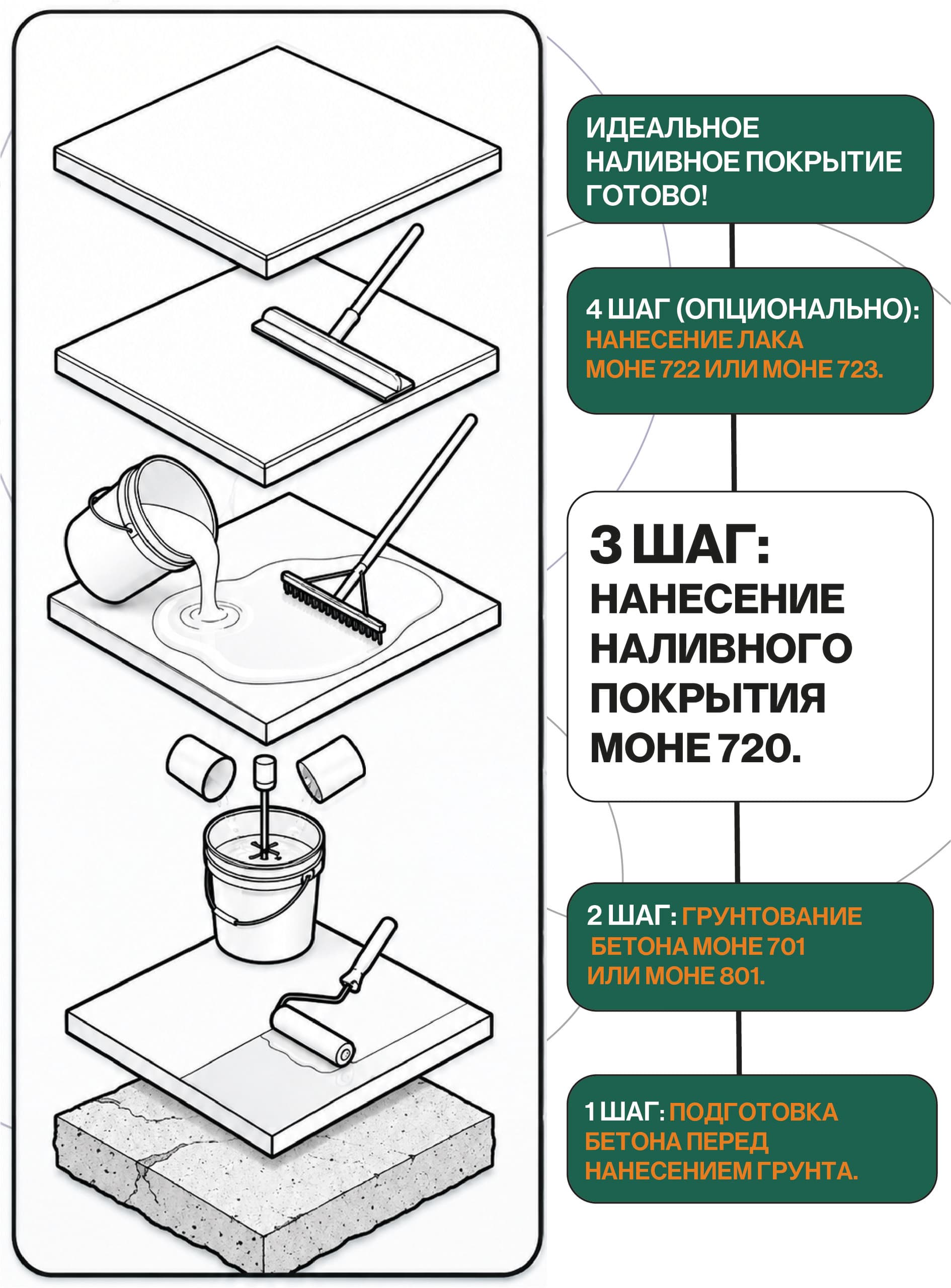 ИДЕАЛЬНОЕ НАЛИВНОЕ ПОКРЫТИЕ ГОТОВО!

4 ШАГ (ОПЦИОНАЛЬНО): НАНЕСЕНИЕ ЛАКА МОНЕ 722 ИЛИ МОНЕ 723.

3 ШАГ: НАНЕСЕНИЕ НАЛИВНОГО ПОКРЫТИЯ МОНЕ 720.

2 ШАГ: ГРУНТОВАНИЕ БЕТОНА МОНЕ 701 ИЛИ МОНЕ 801.

1 ШАГ: ПОДГОТОВКА БЕТОНА ПЕРЕД НАНЕСЕНИЕМ ГРУНТА.